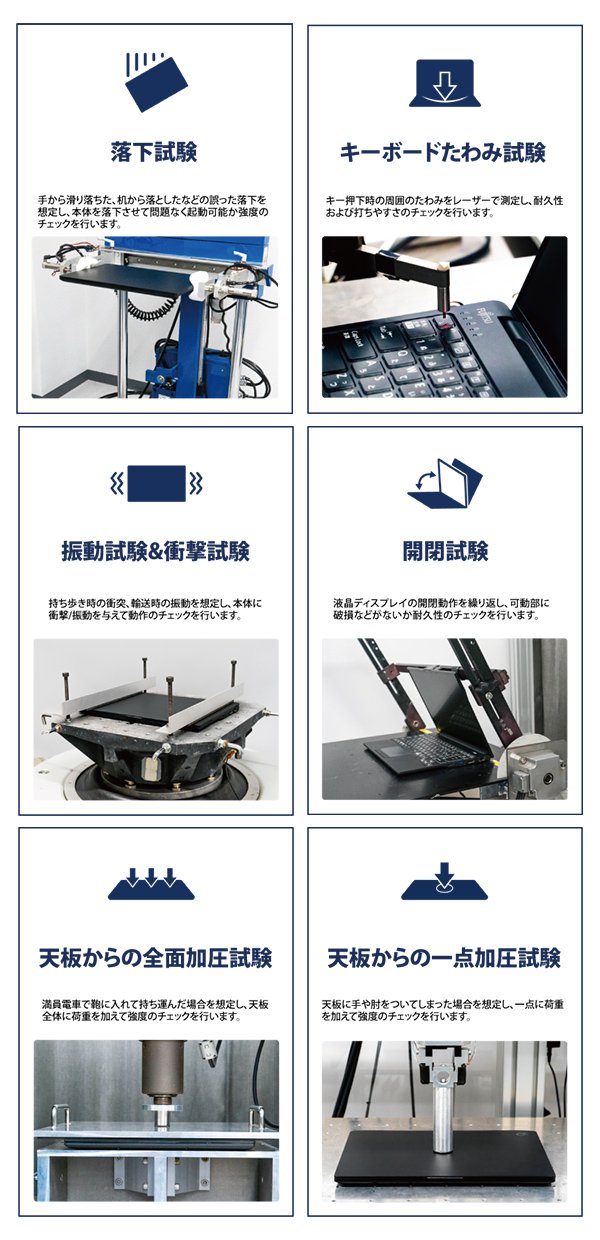 落下試験

手から滑り落ちた、机から落としたなどの誤った落下を想定し、本体を落下させて問題なく起動可能か強度のチェックを行います。

キーボードたわみ試験

キー押下時の周囲のたわみをレーザーで測定し、耐久性および打ちやすさのチェックを行います。

振動試験&衝撃試験

持ち歩き時の衝突、輸送時の振動を想定し、本体に衝撃/振動を与えて動作のチェックを行います。

開閉試験

液晶ディスプレイの開閉動作を繰り返し、可動部に破損などがないか耐久性のチェックを行います。

天板からの全面加圧試験

満員電車で鞄に入れて持ち運んだ場合を想定し、天板全体に荷重を加えて強度のチェックを行います。

天板からの一点加圧試験

天板に手や肘をついてしまった場合を想定し、一点に荷重を加えて強度のチェックを行います。